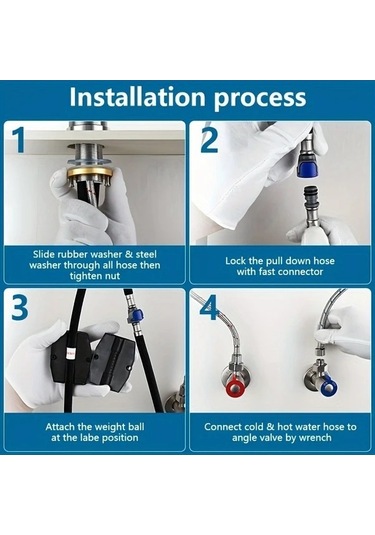 Installation process

1

Slide rubber washer & steel washer through all hose then tighten nut

2

Lock the pull down hose with fast connector

3

Attach the weight ball at the labe position

4

Connect cold & hot water hose to angle valve by wrench