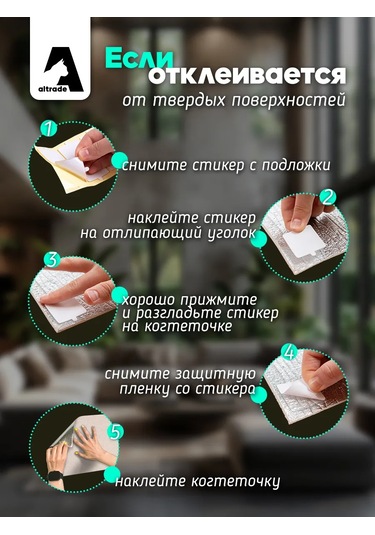 A
altrade

Если отклеивается
от твердых поверхностей

1
снимите стикер с подложки

2
наклейте стикер на отлипающий уголок

3
хорошо прижмите и разгладьте стикер на когтеточке

4
снимите защитную пленку со стикера

5
наклейте когтеточку