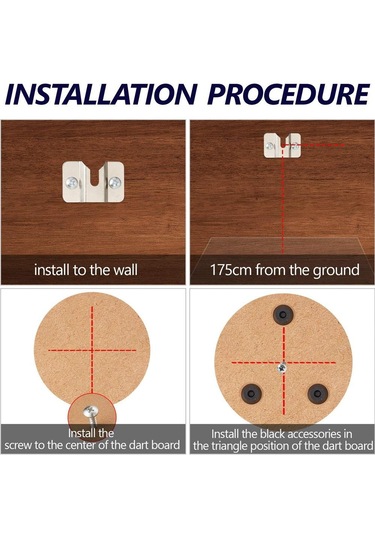 INSTALLATION PROCEDURE

install to the wall

175cm from the ground

Install the
screw to the center of the dart board

Install the black accessories in
the triangle position of the dart board