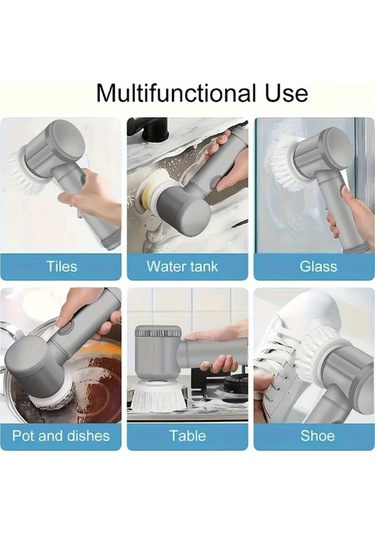 Multifunctional Use

Tiles

Water tank

Glass

Pot and dishes

Table

Shoe