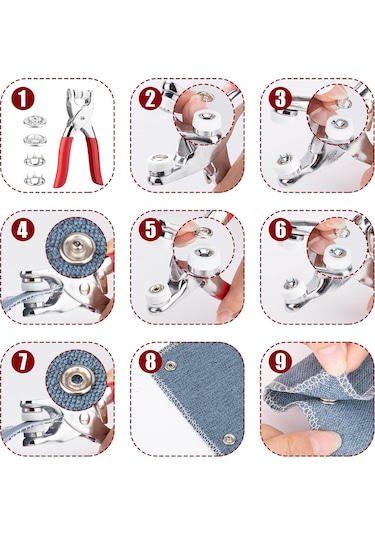 1

2

3

4

5

6

7

8

9