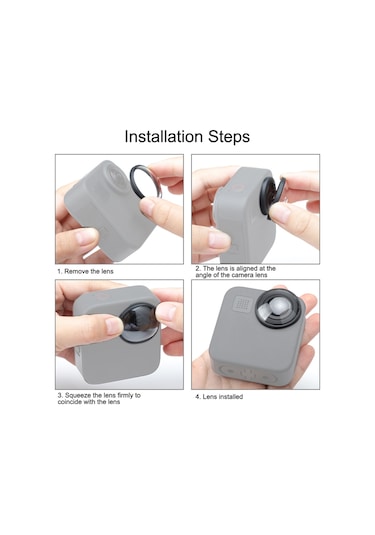 Installation Steps

1. Remove the lens

2. The lens is aligned at the angle of the camera lens

3. Squeeze the lens firmly to coincide with the lens

4. Lens installed