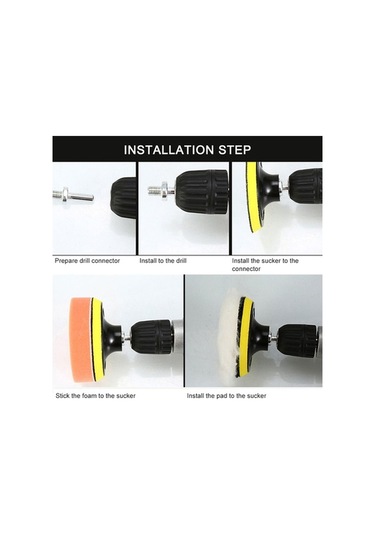 INSTALLATION STEP

Prepare drill connector

Install to the drill

Install the sucker to the connector

Stick the foam to the sucker

Install the pad to the sucker