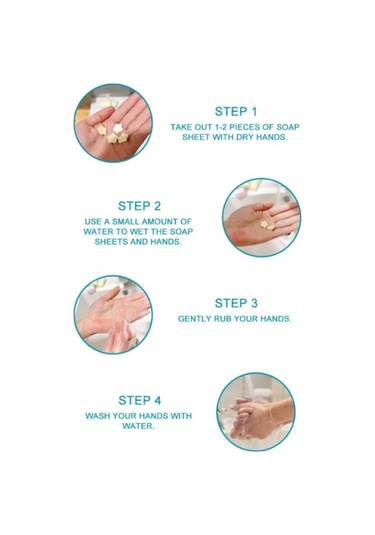 STEP 1

TAKE OUT 1-2 PIECES OF SOAP SHEET WITH DRY HANDS.

STEP 2

USE A SMALL AMOUNT OF WATER TO WET THE SOAP SHEETS AND HANDS.

STEP 3

GENTLY RUB YOUR HANDS.

STEP 4

WASH YOUR HANDS WITH WATER.