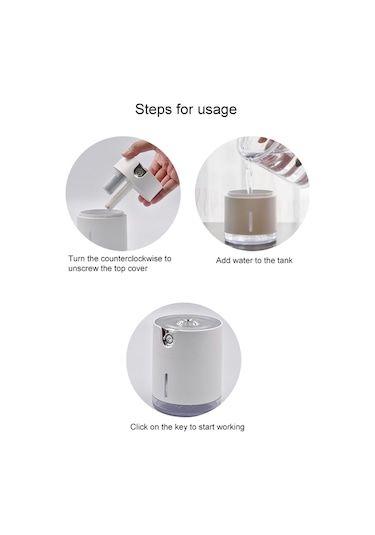 Steps for usage

Turn the counterclockwise to unscrew the top cover

Add water to the tank

Click on the key to start working