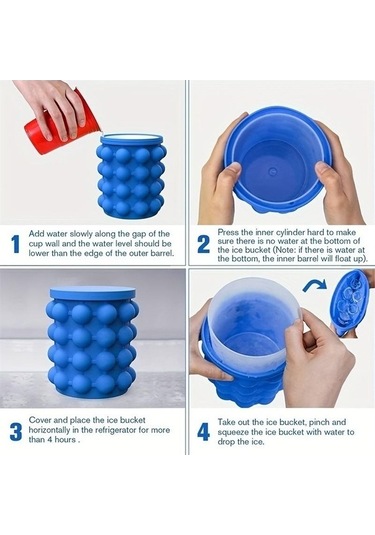 1 Add water slowly along the gap of the cup wall and the water level should be lower than the edge of the outer barrel.

2 Press the inner cylinder hard to make sure there is no water at the bottom of the ice bucket (Note: if there is water at the bottom, the inner barrel will float up).

3 Cover and place the ice bucket horizontally in the refrigerator for more than 4 hours .

4 Take out the ice bucket, pinch and squeeze the ice bucket with water to drop the ice.