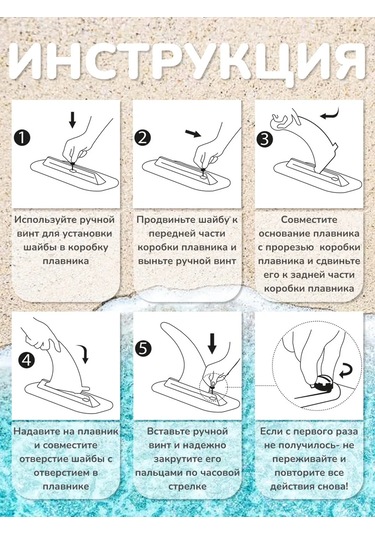 ИНСТРУКЦИЯ

1

Используйте ручной винт для установки шайбы в коробку плавника

2

Продвиньте шайбу к передней части коробки плавника и выньте ручной винт

3

Совместите основание плавника с прорезью коробки плавника и сдвиньте его к задней части коробки плавника

4

Надавите на плавник и совместите отверстие шайбы с отверстием в плавнике

5

Вставьте ручной винт и надежно закрутите его пальцами по часовой стрелке

Если с первого раза не получилось- не переживайте и повторите все действия снова!