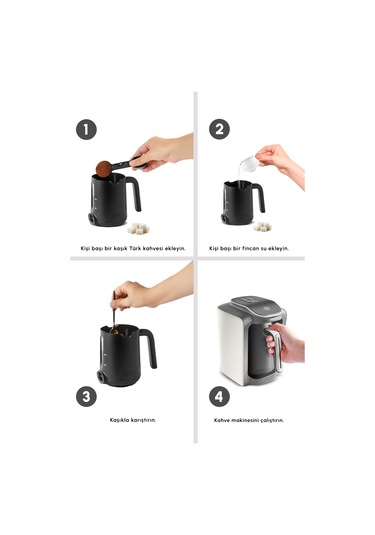 1

Kişi başı bir kaşık Türk kahvesi ekleyin.

2

Kişi başı bir fincan su ekleyin.

3

Kaşıkla karıştırın.

4

Kahve makinesini çalıştırın.