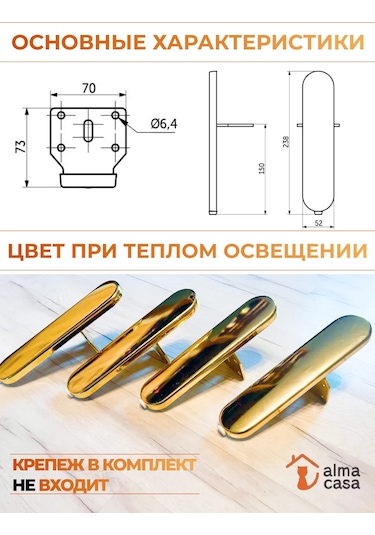 ОСНОВНЫЕ ХАРАКТЕРИСТИКИ

70

73

Ø6,4

150

238

52

ЦВЕТ ПРИ ТЕПЛОМ ОСВЕЩЕНИИ

КРЕПЕЖ В КОМПЛЕКТ НЕ ВХОДИТ

alma casa