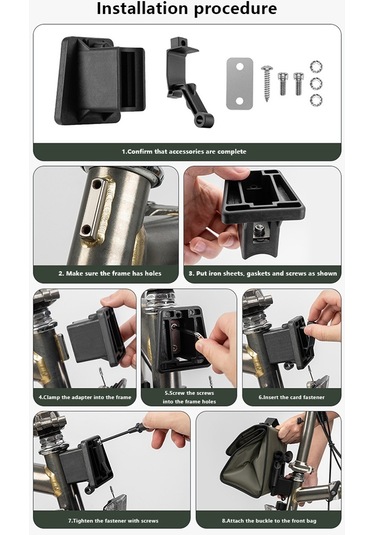 Installation procedure

1.Confirm that accessories are complete

2. Make sure the frame has holes

3. Put iron sheets, gaskets and screws as shown

4.Clamp the adapter into the frame

5.Screw the screws into the frame holes

6.Insert the card fastener

7.Tighten the fastener with screws

8.Attach the buckle to the front bag