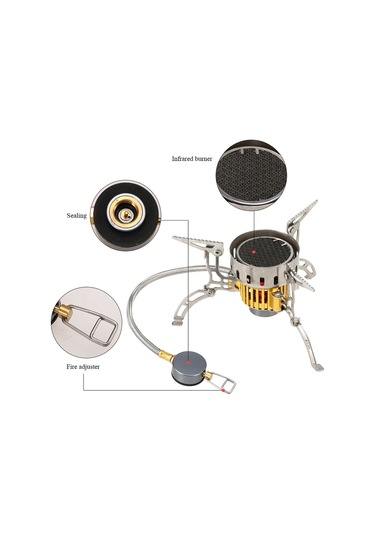 Infrared burner

Sealing

Fire adjuster