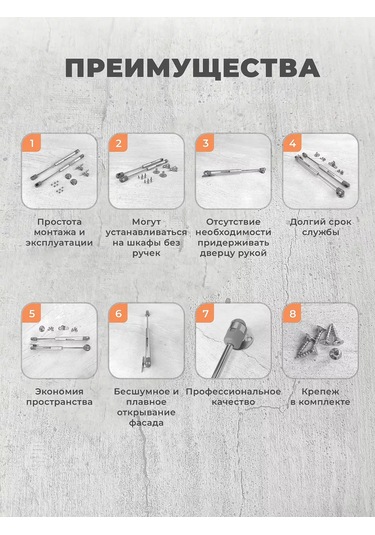 ПРЕИМУЩЕСТВА

1
Простота монтажа и эксплуатации

2
Могут устанавливаться на шкафы без ручек

3
Отсутствие необходимости придерживать дверцу рукой

4
Долгий срок службы

5
Экономия пространства

6
Бесшумное и плавное открывание фасада

7
Профессиональное качество

8
Крепеж в комплекте