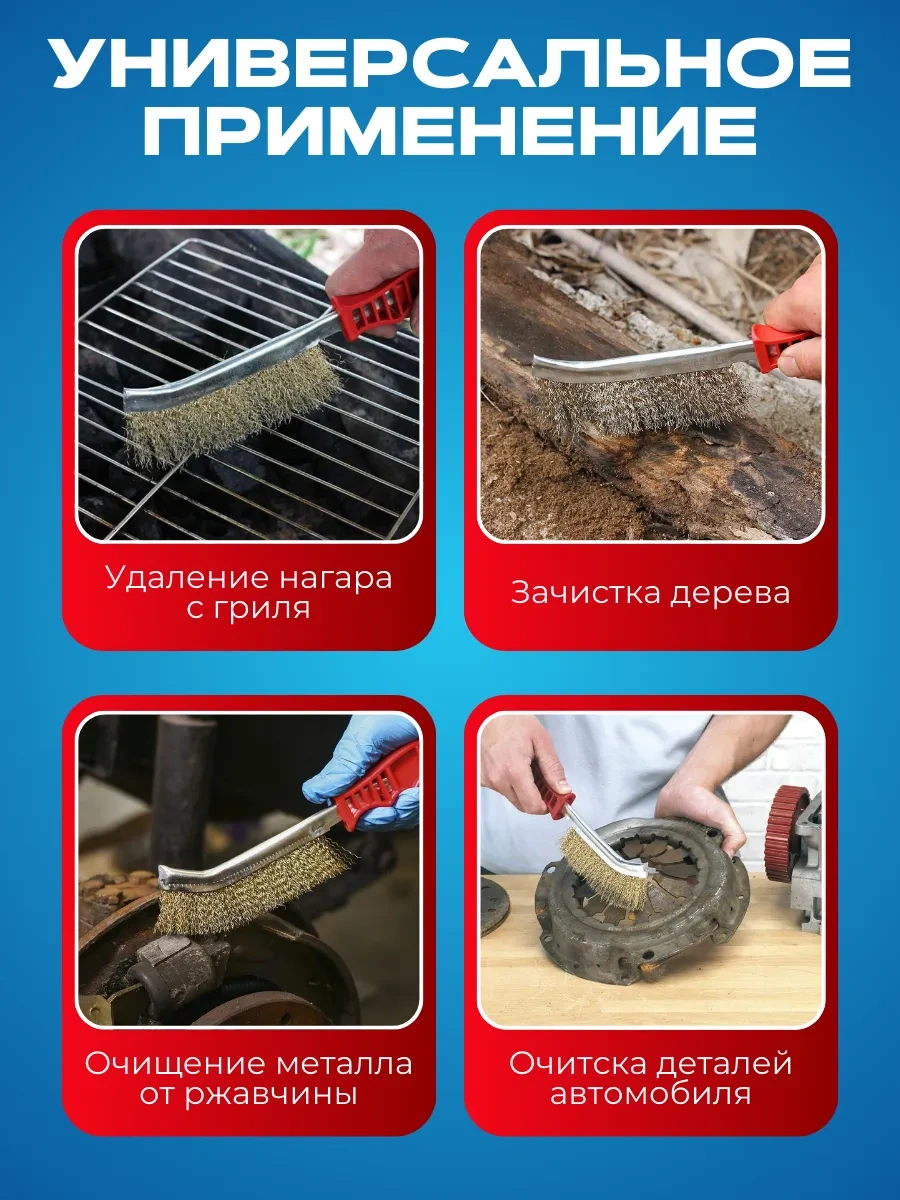 УНИВЕРСАЛЬНОЕ ПРИМЕНЕНИЕ

Удаление нагара с гриля

Зачистка дерева

Очищение металла от ржавчины

Очитска деталей автомобиля