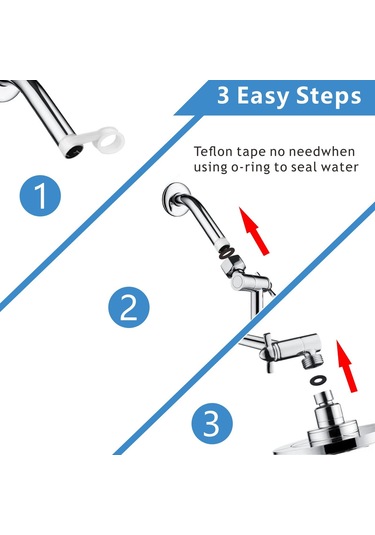 3 Easy Steps

Teflon tape no needwhen using o-ring to seal water

1

2

3