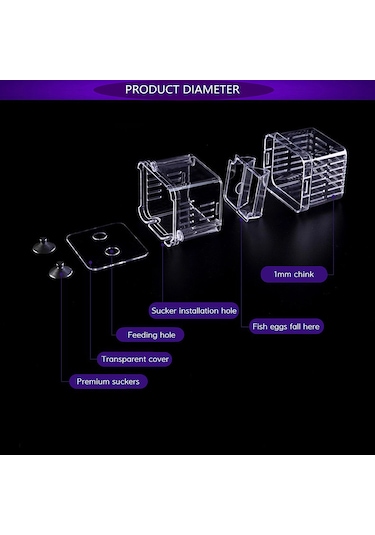 PRODUCT DIAMETER

1mm chink

Sucker installation hole

Fish eggs fall here

Feeding hole

Transparent cover

Premium suckers