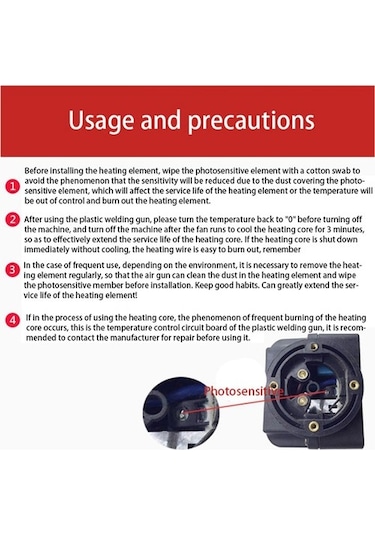 Usage and precautions

1 Before installing the heating element, wipe the photosensitive element with a cotton swab to avoid the phenomenon that the sensitivity will be reduced due to the dust covering the photosensitive element, which will affect the service life of the heating element or the temperature will be out of control and burn out the heating element.

2 After using the plastic welding gun, please turn the temperature back to "0" before turning off the machine, and turn off the machine after the fan runs to cool the heating core for 3 minutes, so as to effectively extend the service life of the heating core. If the heating core is shut down immediately without cooling, the heating wire is easy to burn out, remember

3 In the case of frequent use, depending on the environment, it is necessary to remove the heating element regularly, so that the air gun can clean the dust in the heating element and wipe the photosensitive member before installation. Keep good habits. Can greatly extend the service life of the heating element!

4 If in the process of using the heating core, the phenomenon of frequent burning of the heating core occurs, this is the temperature control circuit board of the plastic welding gun, it is recommended to contact the manufacturer for repair before using it.

Photosensitive