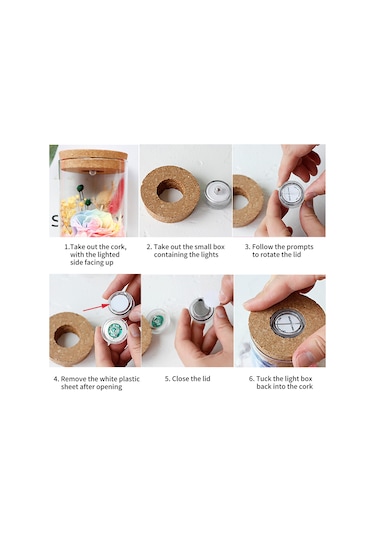 1.Take out the cork, with the lighted side facing up

2. Take out the small box containing the lights

3. Follow the prompts to rotate the lid

4. Remove the white plastic sheet after opening

5. Close the lid

6. Tuck the light box back into the cork