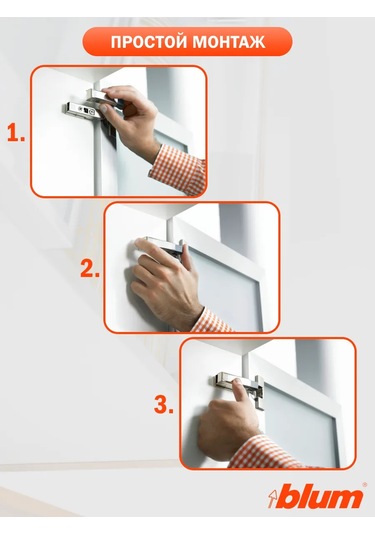 ПРОСТОЙ МОНТАЖ

1.

2.

3.

blum®