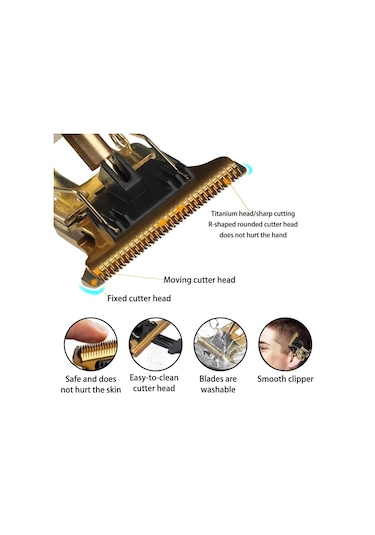 Titanium head/sharp cutting
R-shaped rounded cutter head
does not hurt the hand

Moving cutter head

Fixed cutter head

Safe and does not hurt the skin

Easy-to-clean cutter head

Blades are washable

Smooth clipper