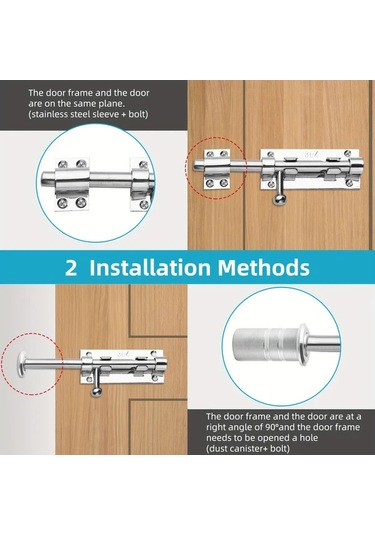 The door frame and the door are on the same plane. (stainless steel sleeve + bolt)

304

2 Installation Methods

304

The door frame and the door are at a right angle of 90°and the door frame needs to be opened a hole (dust canister+ bolt)