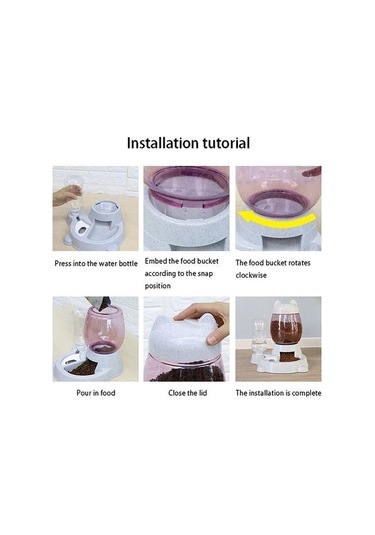 Installation tutorial

Press into the water bottle

Embed the food bucket according to the snap position

The food bucket rotates clockwise

Pour in food

Close the lid

The installation is complete