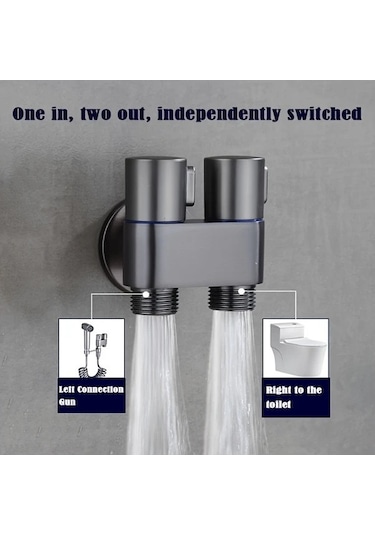 One in, two out, independently switched

Left Connection Gun

Right to the toilet