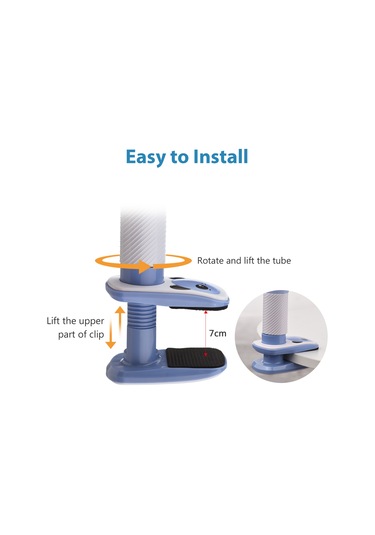 Easy to Install

Rotate and lift the tube

Lift the upper part of clip

7cm