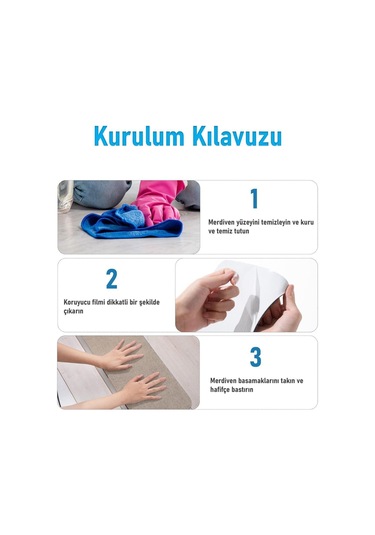 Kurulum Kılavuzu

1

Merdiven yüzeyini temizleyin ve kuru ve temiz tutun

2

Koruyucu filmi dikkatli bir şekilde çıkarın

3

Merdiven basamaklarını takın ve hafifçe bastırın