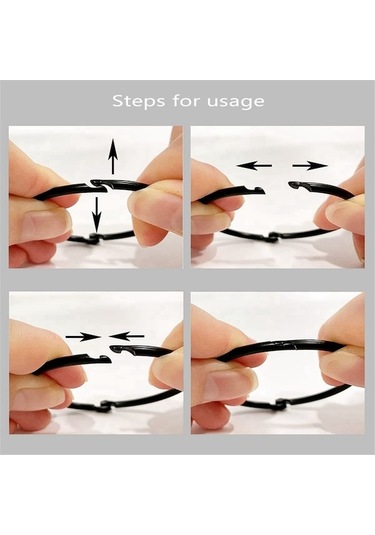 Steps for usage