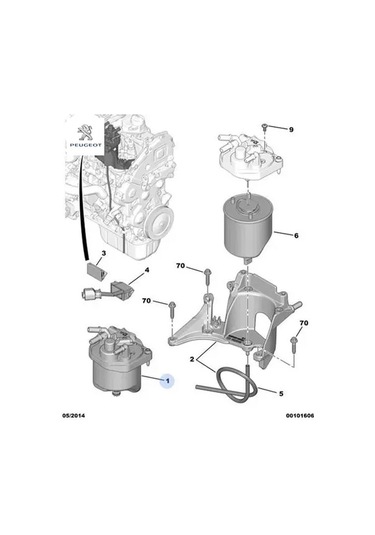 PEUGEOT

9
6
3
4
70
70
70
2
1
5

05/2014
00101606