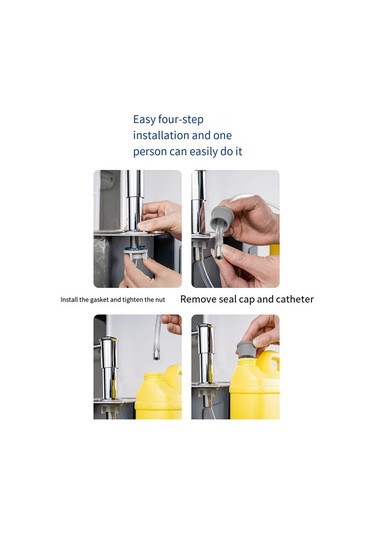 Easy four-step installation and one person can easily do it

Install the gasket and tighten the nut

Remove seal cap and catheter