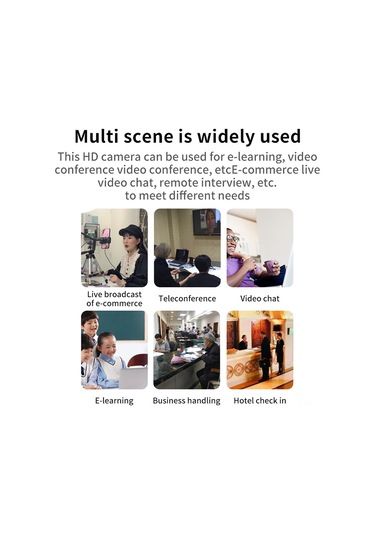 Multi scene is widely used

This HD camera can be used for e-learning, video conference video conference, etcE-commerce live video chat, remote interview, etc. to meet different needs

Live broadcast of e-commerce

Teleconference

Video chat

E-learning

Business handling

Hotel check in