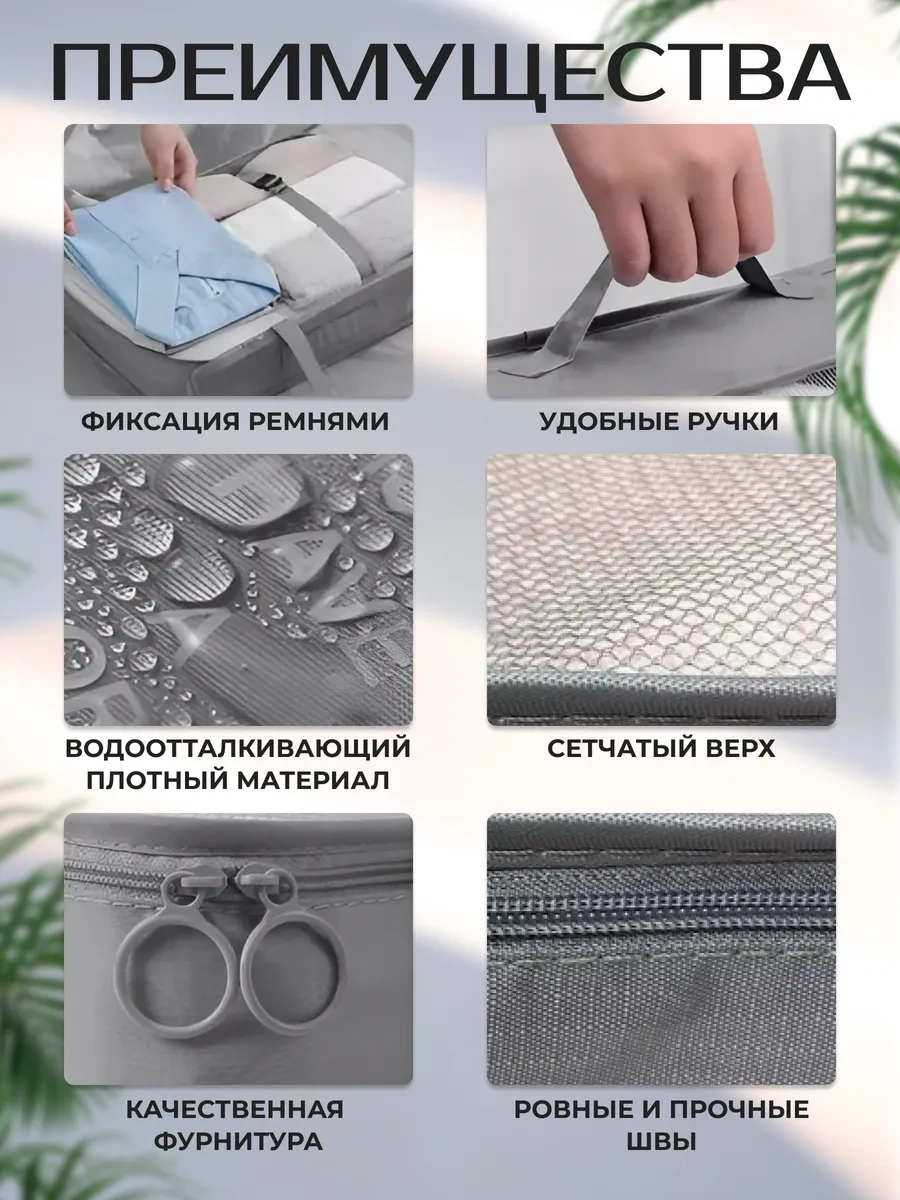 ПРЕИМУЩЕСТВА

ФИКСАЦИЯ РЕМНЯМИ

УДОБНЫЕ РУЧКИ

ВОДООТТАЛКИВАЮЩИЙ ПЛОТНЫЙ МАТЕРИАЛ

СЕТЧАТЫЙ ВЕРХ

КАЧЕСТВЕННАЯ ФУРНИТУРА

РОВНЫЕ И ПРОЧНЫЕ ШВЫ