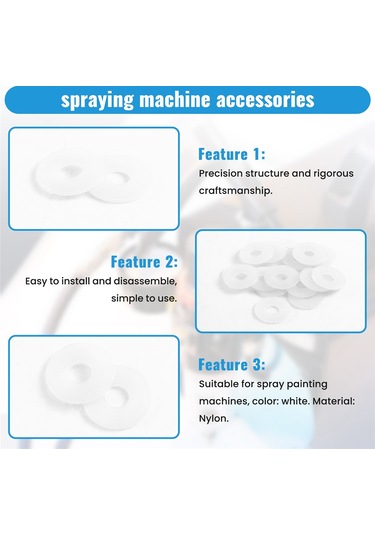 spraying machine accessories

Feature 1:
Precision structure and rigorous craftsmanship.

Feature 2:
Easy to install and disassemble, simple to use.

Feature 3:
Suitable for spray painting machines, color: white. Material: Nylon.