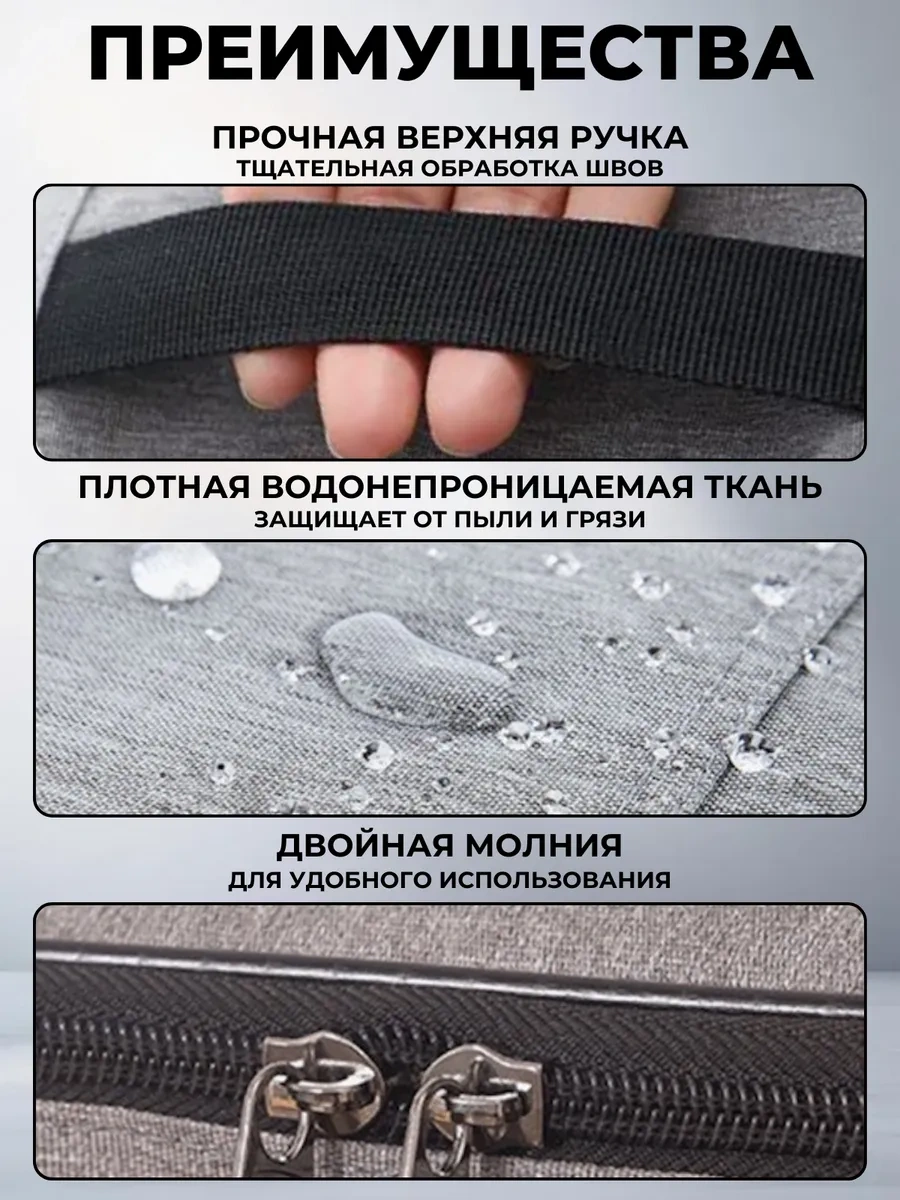 ПРЕИМУЩЕСТВА

ПРОЧНАЯ ВЕРХНЯЯ РУЧКА
ТЩАТЕЛЬНАЯ ОБРАБОТКА ШВОВ

ПЛОТНАЯ ВОДОНЕПРОНИЦАЕМАЯ ТКАНЬ
ЗАЩИЩАЕТ ОТ ПЫЛИ И ГРЯЗИ

ДВОЙНАЯ МОЛНИЯ
ДЛЯ УДОБНОГО ИСПОЛЬЗОВАНИЯ