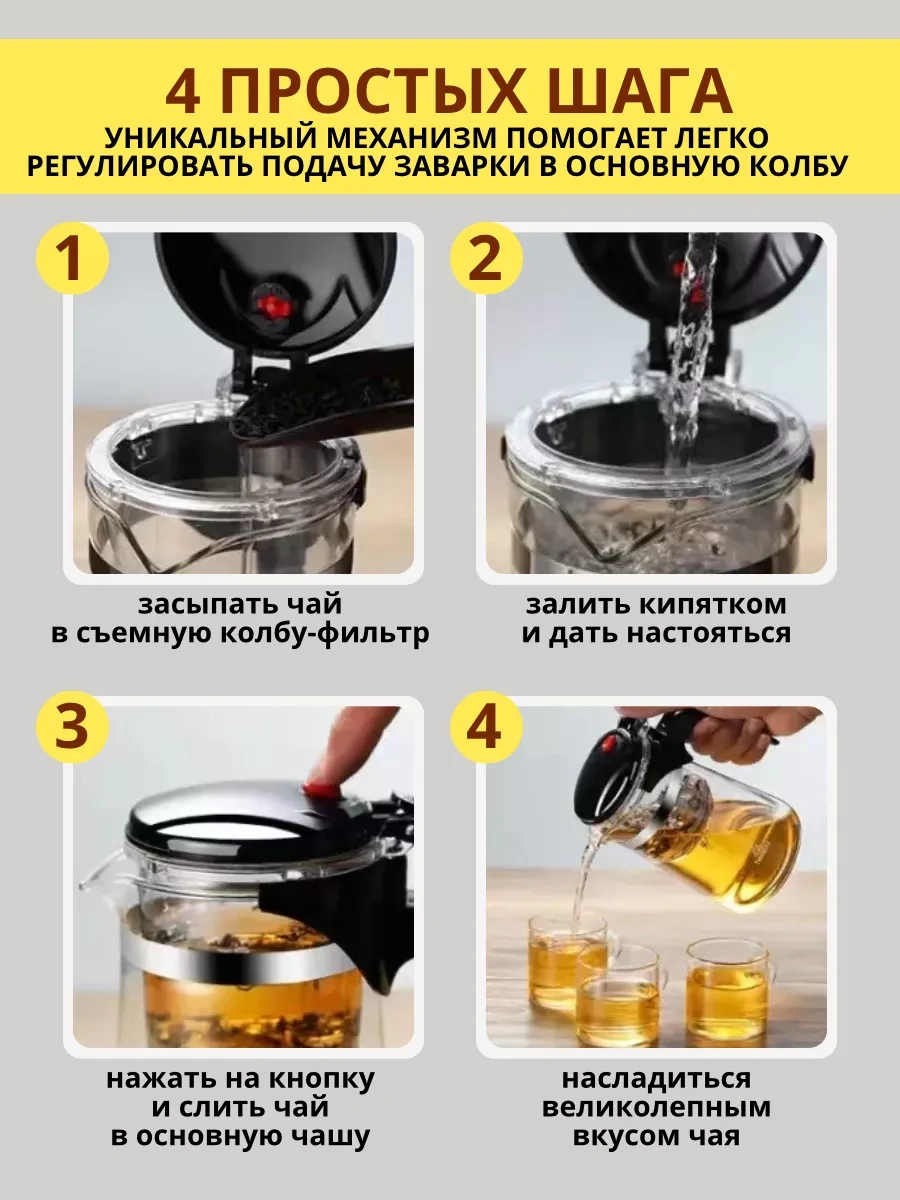 4 ПРОСТЫХ ШАГА
УНИКАЛЬНЫЙ МЕХАНИЗМ ПОМОГАЕТ ЛЕГКО РЕГУЛИРОВАТЬ ПОДАЧУ ЗАВАРКИ В ОСНОВНУЮ КОЛБУ

1
засыпать чай в съемную колбу-фильтр

2
залить кипятком и дать настояться

3
нажать на кнопку и слить чай в основную чашу

4
насладиться великолепным вкусом чая