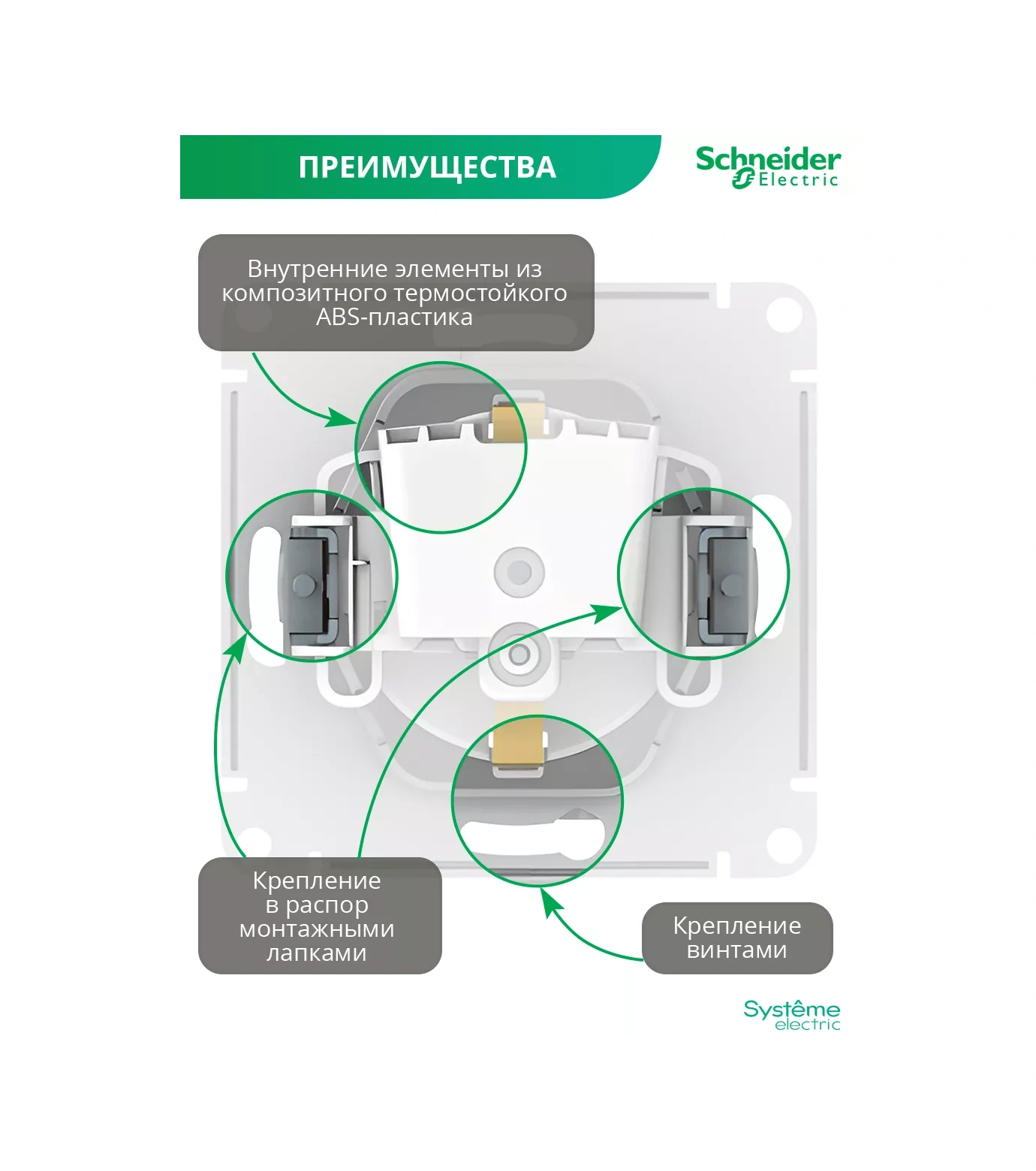 ПРЕИМУЩЕСТВА

Schneider Electric

Внутренние элементы из композитного термостойкого ABS-пластика

Крепление в распор монтажными лапками

Крепление винтами

Systême electric