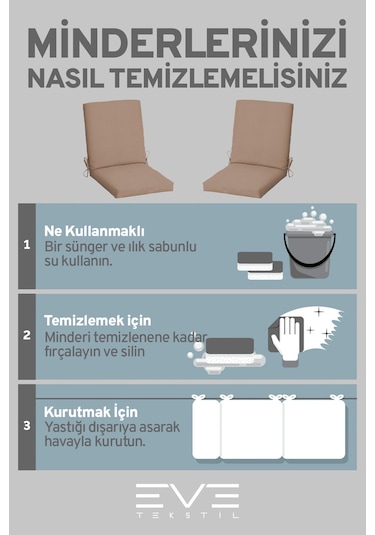 MİNDERLERİNİZİ NASIL TEMİZLEMELİSİNİZ

1
Ne Kullanmaklı
Bir sünger ve ılık sabunlu su kullanın.

2
Temizlemek için
Minderi temizlenene kadar fırçalayın ve silin

3
Kurutmak İçin
Yastığı dışarıya asarak havayla kurutun.

EVE
TEKSTİL