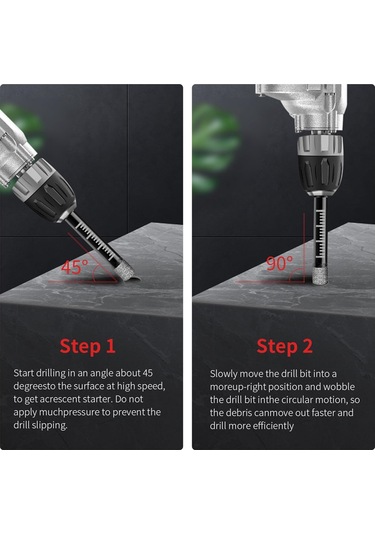 45°

Step 1

Start drilling in an angle about 45 degreesto the surface at high speed, to get acrescent starter. Do not apply muchpressure to prevent the drill slipping.

90°

Step 2

Slowly move the drill bit into a moreup-right position and wobble the drill bit inthe circular motion, so the debris canmove out faster and drill more efficiently