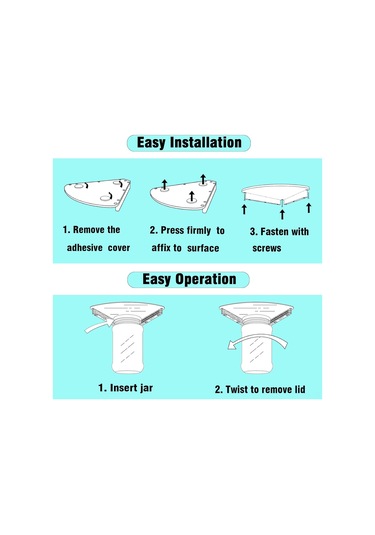 Easy Installation

1. Remove the adhesive cover

2. Press firmly to affix to surface

3. Fasten with screws

Easy Operation

1. Insert jar

2. Twist to remove lid