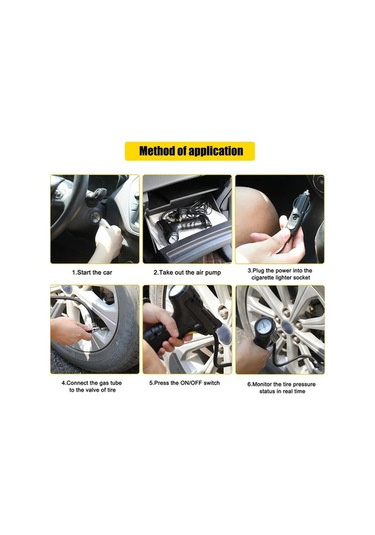 Method of application

1.Start the car

2.Take out the air pump

3.Plug the power into the cigarette lighter socket

4.Connect the gas tube to the valve of tire

5.Press the ON/OFF switch

6.Monitor the tire pressure status in real time