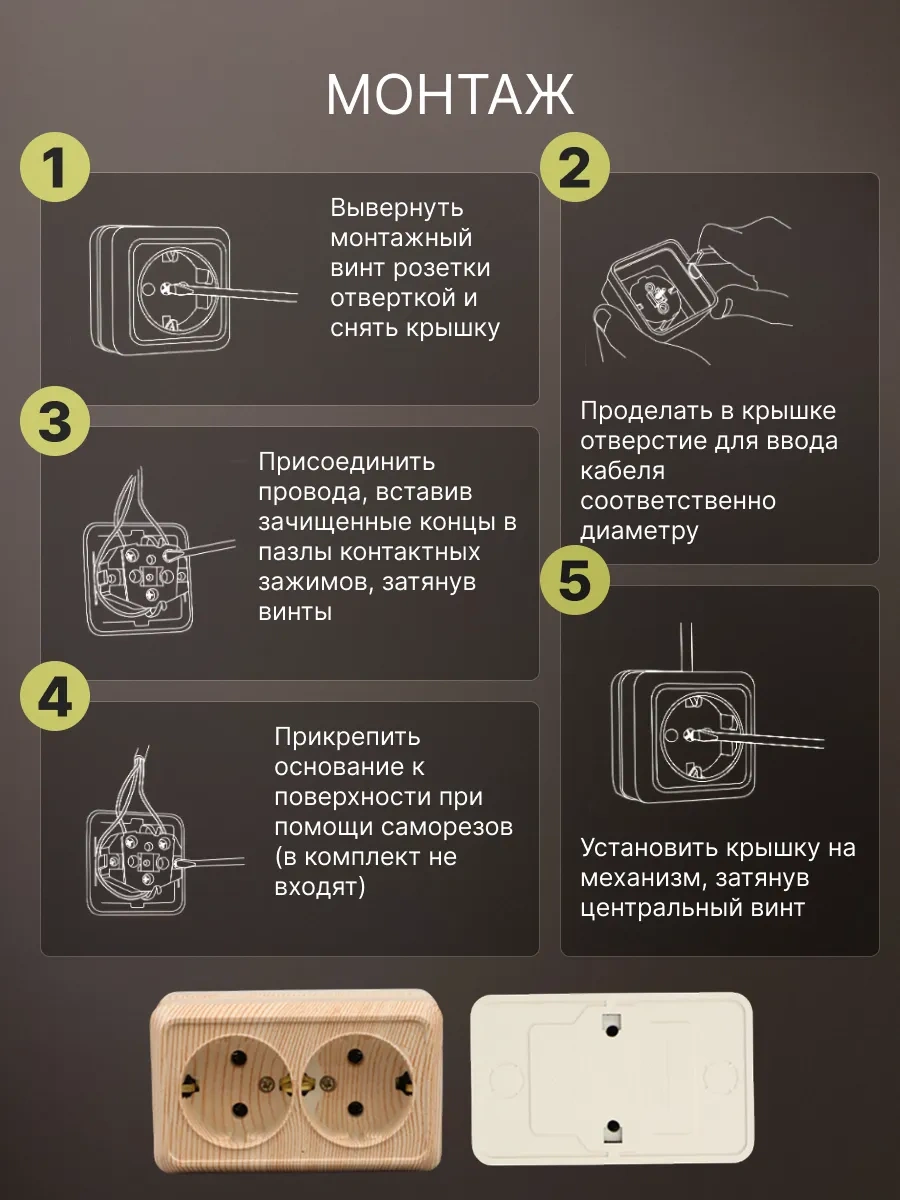 МОНТАЖ

1

Вывернуть монтажный винт розетки отверткой и снять крышку

2

Проделать в крышке отверстие для ввода кабеля соответственно диаметру

3

Присоединить провода, вставив зачищенные концы в пазлы контактных зажимов, затянув винты

4

Прикрепить основание к поверхности при помощи саморезов (в комплект не входят)

5

Установить крышку на механизм, затянув центральный винт