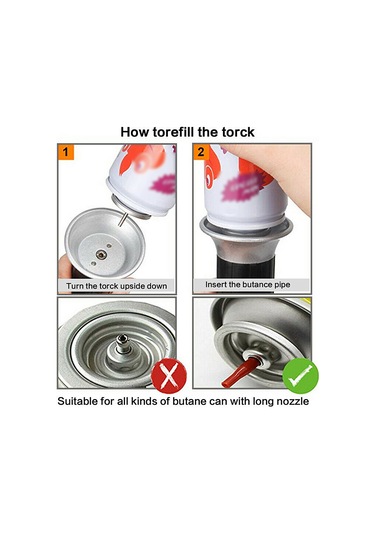 How torefill the torck

1

Turn the torck upside down

2

Insert the butance pipe

Suitable for all kinds of butane can with long nozzle