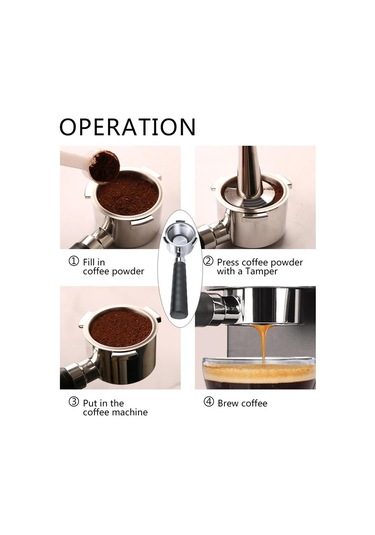 OPERATION

① Fill in coffee powder

② Press coffee powder with a Tamper

③ Put in the coffee machine

④ Brew coffee