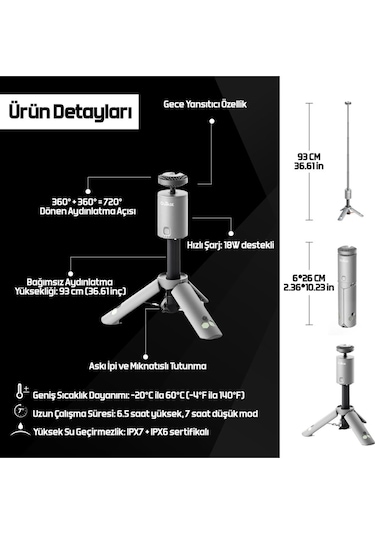 Ürün Detayları

Gece Yansıtıcı Özellik

360° + 360° = 720°
Dönen Aydınlatma Açısı

Hızlı Şarj: 18W destekli

Bağımsız Aydınlatma
Yüksekliği: 93 cm (36.61 inç)

Askı İpi ve Mıknatıslı Tutunma

Geniş Sıcaklık Dayanımı: -20°C ila 60°C (-4°F ila 140°F)

Uzun Çalışma Süresi: 6.5 saat yüksek, 7 saat düşük mod

Yüksek Su Geçirmezlik: IPX7 + IPX6 sertifikalı

93 CM
36.61 in

6*26 CM
2.36*10.23 in