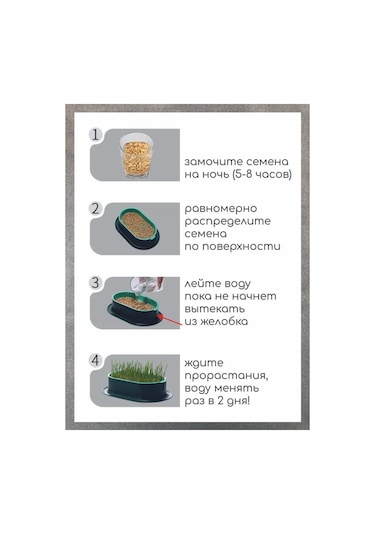 1
замочите семена на ночь (5-8 часов)

2
равномерно распределите семена по поверхности

3
лейте воду пока не начнет вытекать из желобка

4
ждите прорастания, воду менять раз в 2 дня!