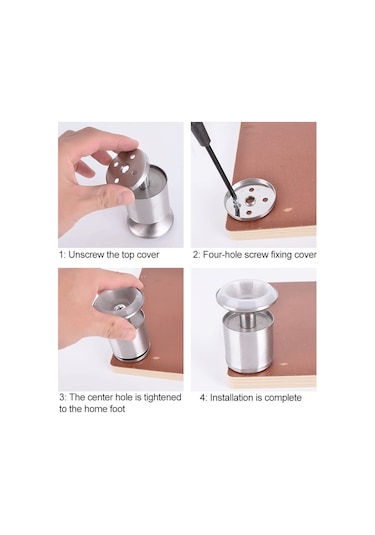 1: Unscrew the top cover

2: Four-hole screw fixing cover

3: The center hole is tightened to the home foot

4: Installation is complete