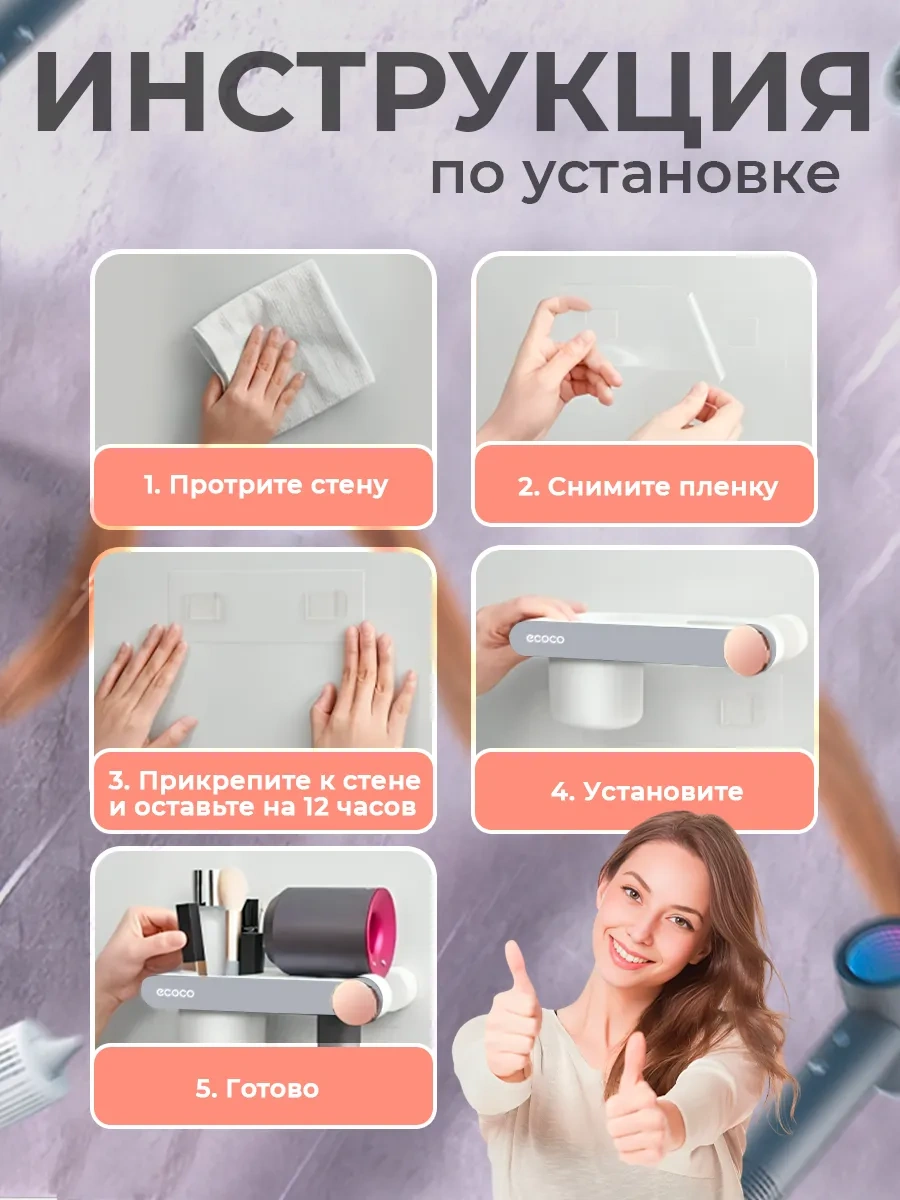 ИНСТРУКЦИЯ
по установке

1. Протрите стену

2. Снимите пленку

3. Прикрепите к стене и оставьте на 12 часов

ecoco

4. Установите

ecoco

5. Готово