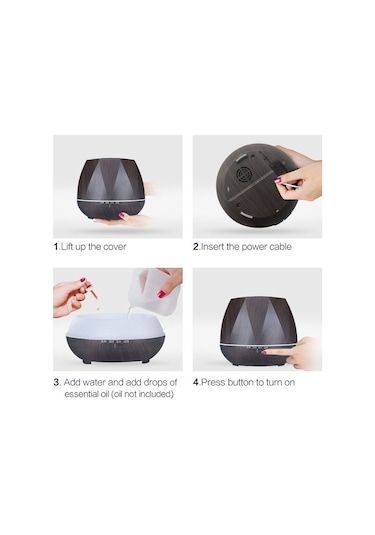 1.Lift up the cover

2.Insert the power cable

3. Add water and add drops of essential oil (oil not included)

4.Press button to turn on