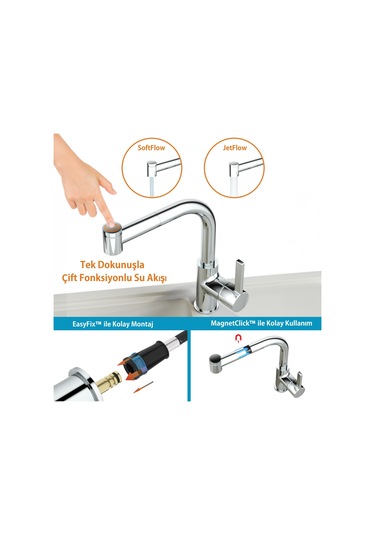 SoftFlow

JetFlow

Tek Dokunuşla
Çift Fonksiyonlu Su Akışı

EasyFix™ ile Kolay Montaj

MagnetClick™ ile Kolay Kullanım